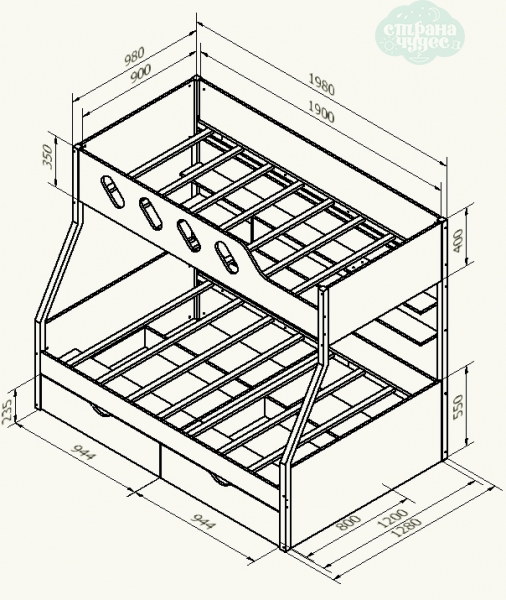 страна чудес

980
900
1980
1900
350
400
550
235
944
944
800
1200
1280